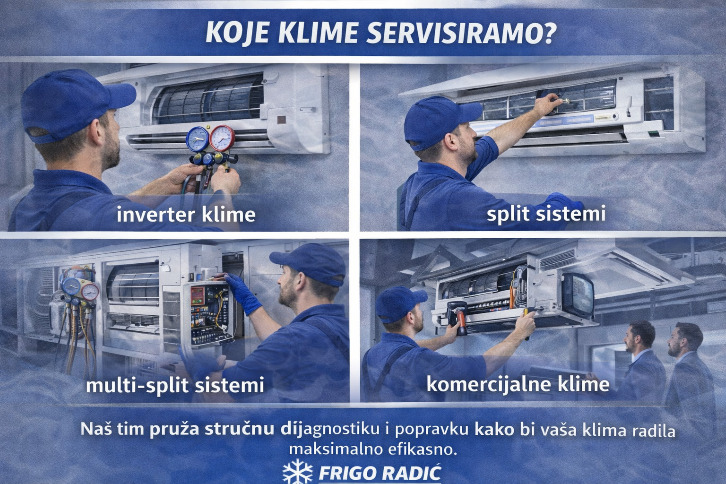 KOJE KLIME SERVISIRAMO?

inverter klime

split sistemi

multi-split sistemi

komercijalne klime

Naš tim pruža stručnu dijagnostiku i popravku kako bi vaša klima radila maksimalno efikasno.

FRIGO RADIĆ