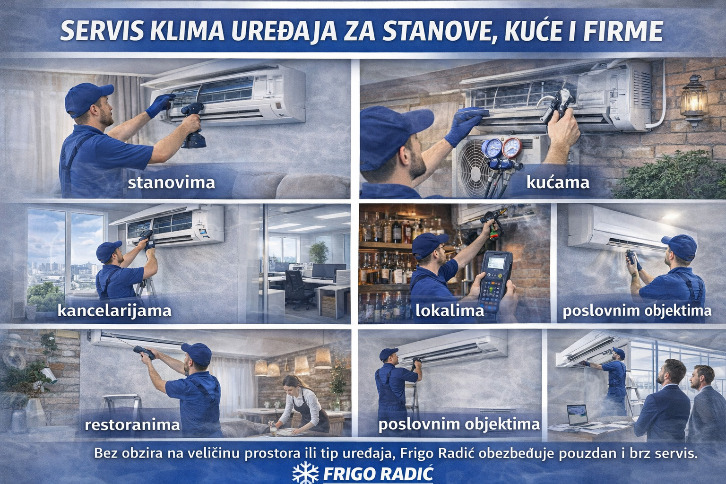 SERVIS KLIMA UREĐAJA ZA STANOVE, KUĆE I FIRME

stanovima

kućama

kancelarijama

lokalima

poslovnim objektima

restoranima

poslovnim objektima

Bez obzira na veličinu prostora ili tip uređaja, Frigo Radić obezbeđuje pouzdan i brz servis.

FRIGO RADIĆ